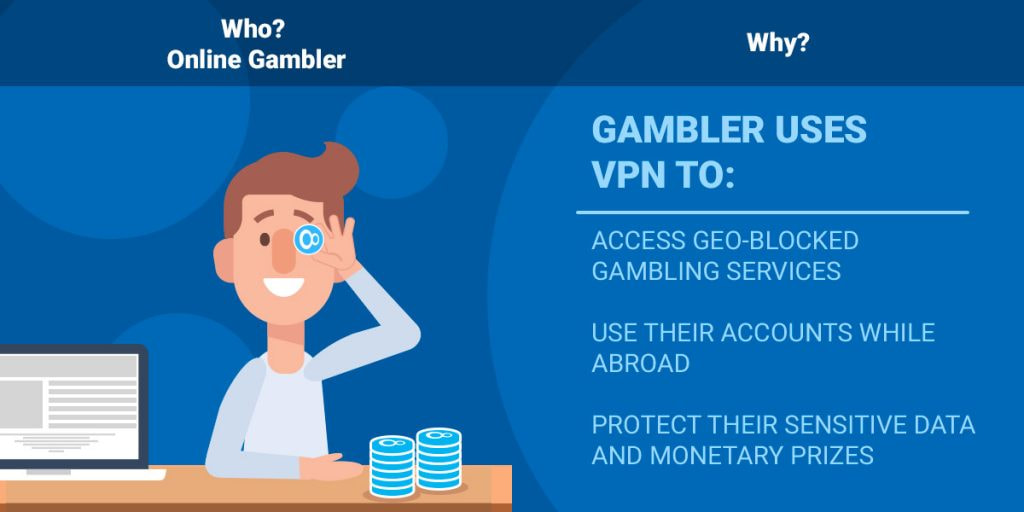 Who?
Online Gambler

Why?

GAMBLER USES VPN TO:

ACCESS GEO-BLOCKED GAMBLING SERVICES

USE THEIR ACCOUNTS WHILE ABROAD

PROTECT THEIR SENSITIVE DATA AND MONETARY PRIZES