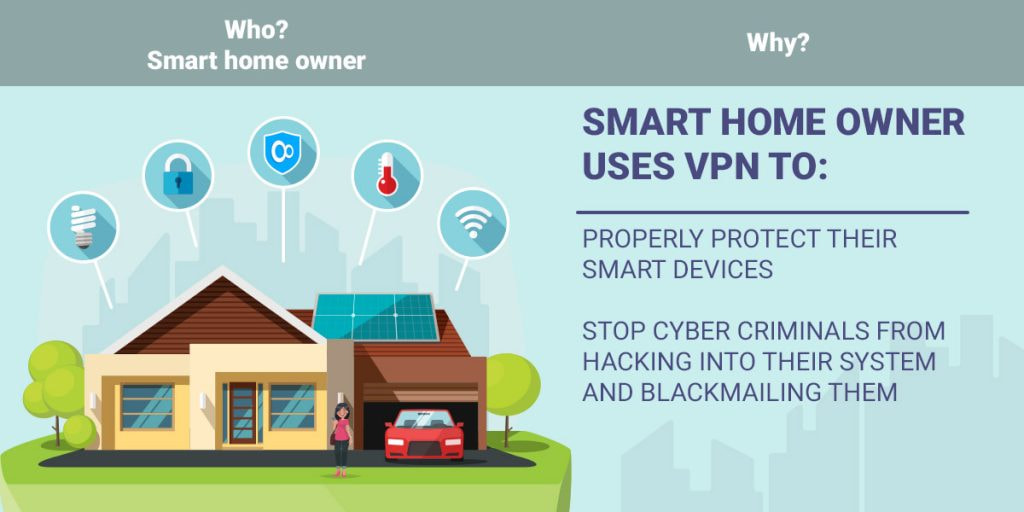 Who?
Smart home owner

Why?

SMART HOME OWNER USES VPN TO:

PROPERLY PROTECT THEIR SMART DEVICES

STOP CYBER CRIMINALS FROM HACKING INTO THEIR SYSTEM AND BLACKMAILING THEM