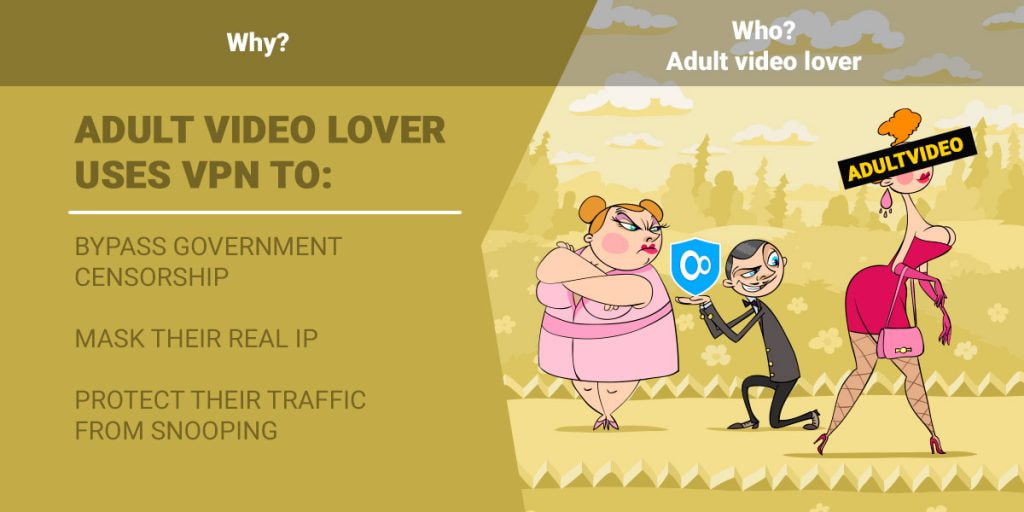 Why?

Who?
Adult video lover

ADULT VIDEO LOVER USES VPN TO:

BYPASS GOVERNMENT CENSORSHIP

MASK THEIR REAL IP

PROTECT THEIR TRAFFIC FROM SNOOPING

ADULTVIDEO