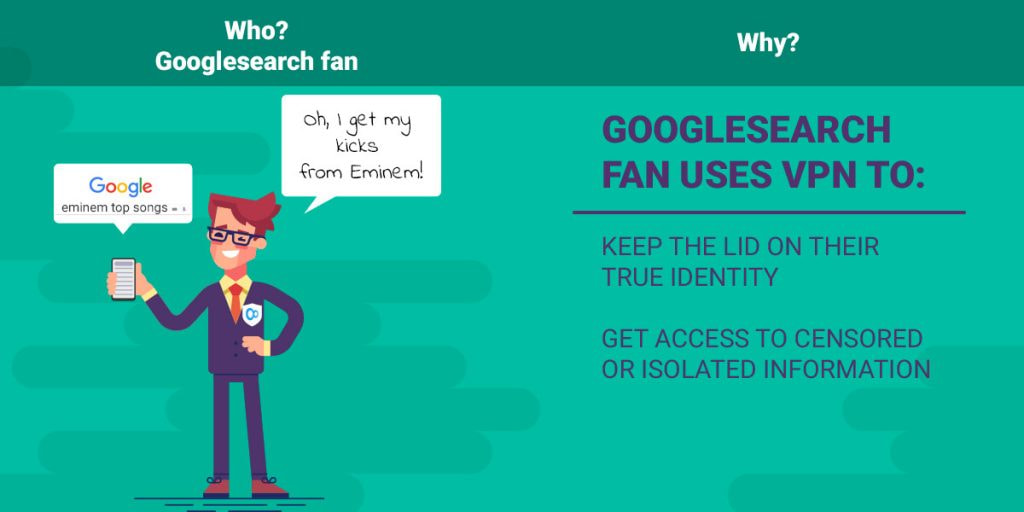 Who?
Googlesearch fan

Why?

Google
eminem top songs

Oh, I get my kicks from Eminem!

GOOGLESEARCH FAN USES VPN TO:

KEEP THE LID ON THEIR TRUE IDENTITY

GET ACCESS TO CENSORED OR ISOLATED INFORMATION