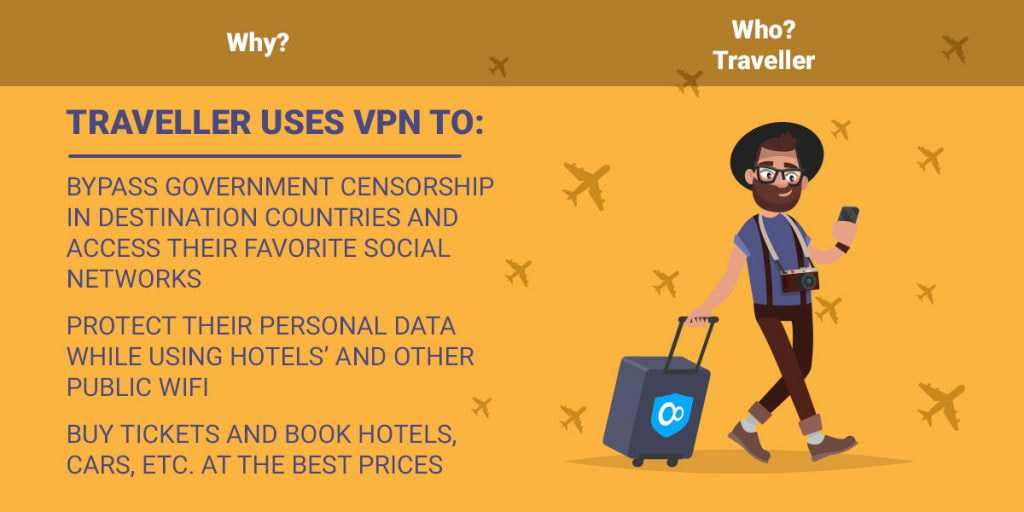 Why?

Who?
Traveller

TRAVELLER USES VPN TO:

BYPASS GOVERNMENT CENSORSHIP IN DESTINATION COUNTRIES AND ACCESS THEIR FAVORITE SOCIAL NETWORKS

PROTECT THEIR PERSONAL DATA WHILE USING HOTELS' AND OTHER PUBLIC WIFI

BUY TICKETS AND BOOK HOTELS, CARS, ETC. AT THE BEST PRICES