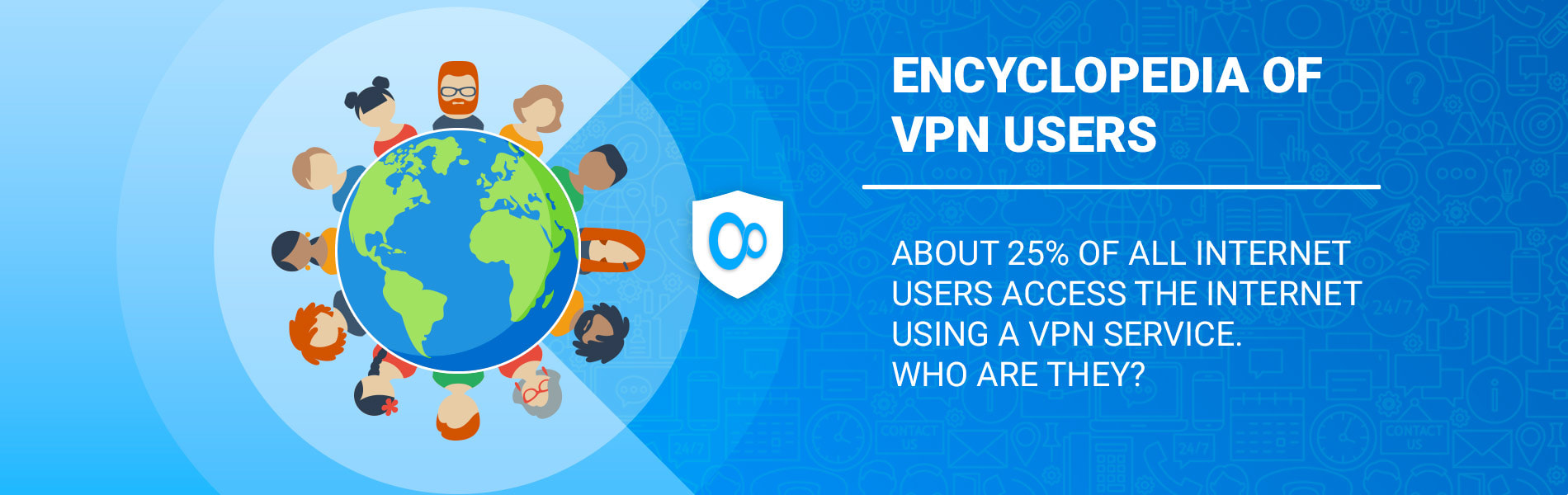 ENCYCLOPEDIA OF VPN USERS

ABOUT 25% OF ALL INTERNET USERS ACCESS THE INTERNET USING A VPN SERVICE. WHO ARE THEY?